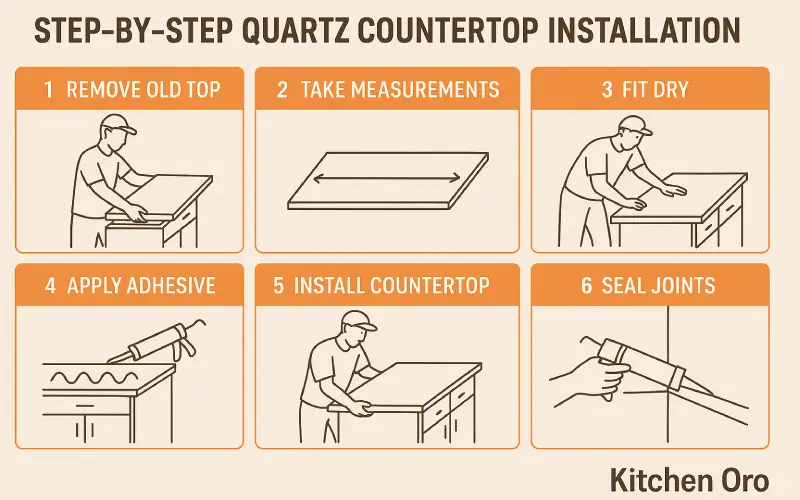 STEP-BY-STEP QUARTZ COUNTERTOP INSTALLATION

1 REMOVE OLD TOP

2 TAKE MEASUREMENTS

3 FIT DRY

4 APPLY ADHESIVE

5 INSTALL COUNTERTOP

6 SEAL JOINTS

Kitchen Oro